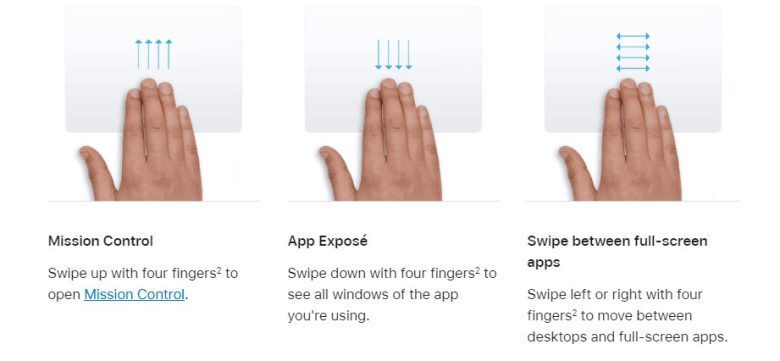 Mission Control

Swipe up with four fingers$^2$ to open Mission Control.

App Exposé

Swipe down with four fingers$^2$ to see all windows of the app you're using.

Swipe between full-screen apps

Swipe left or right with four fingers$^2$ to move between desktops and full-screen apps.